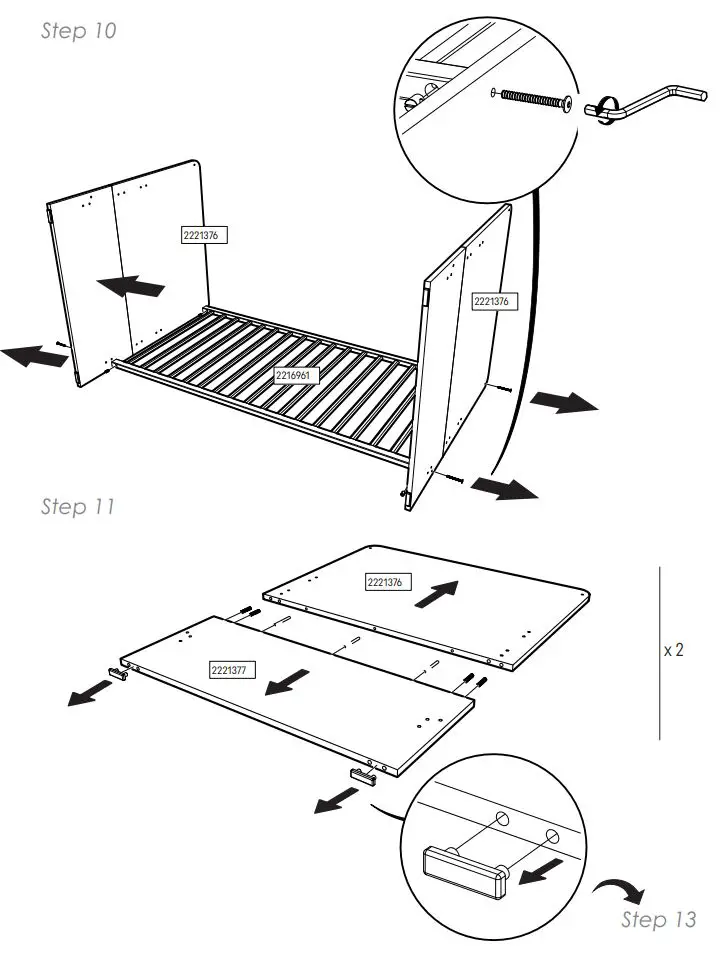 Step 10

2221376

2221376

2216961

Step 11

2221376

2221377

x 2

Step 13