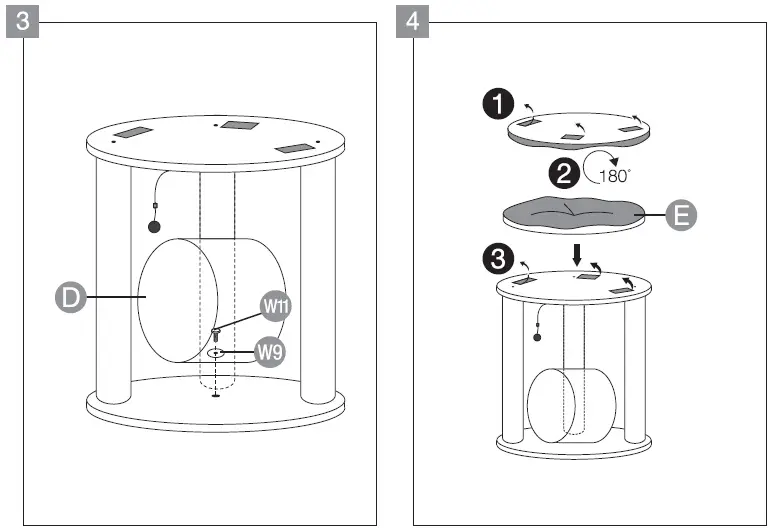 3

D

W11

W9

4

1

2

180°

E

3