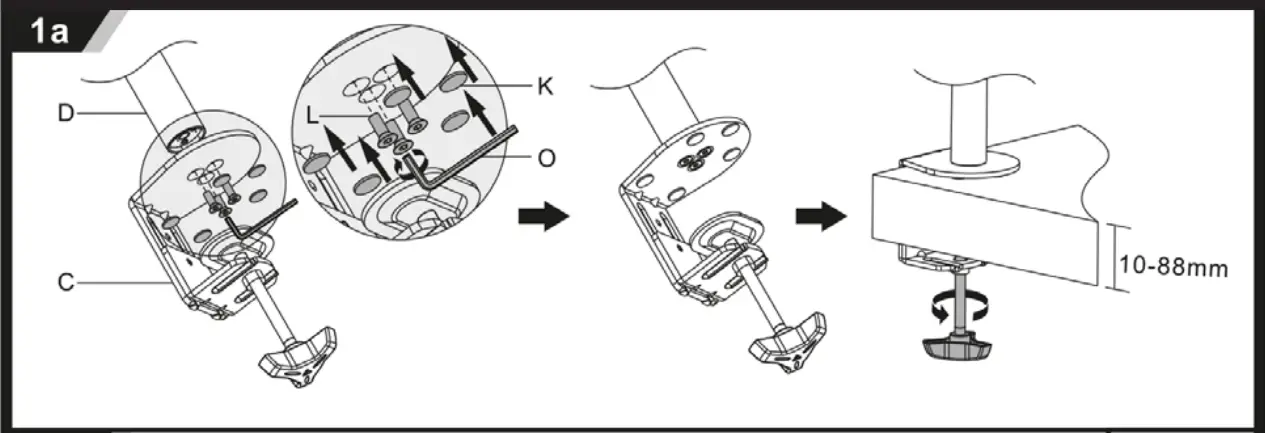 1a

D

C

L

K

O

10-88mm