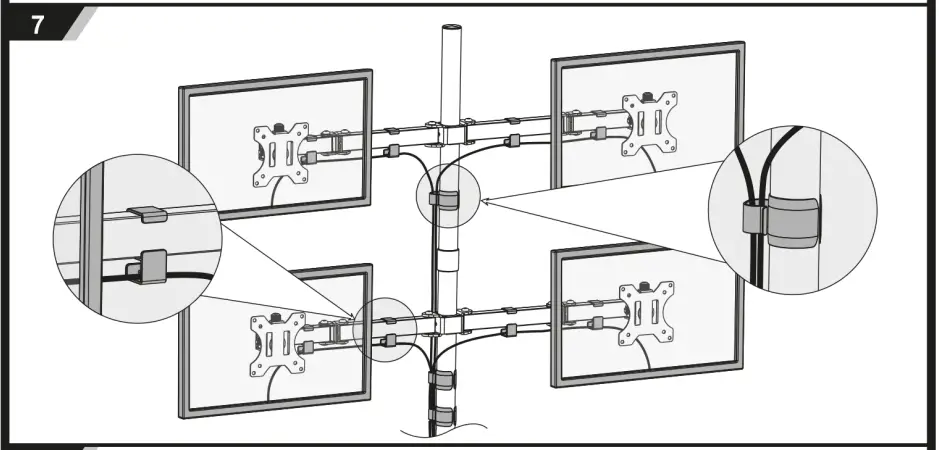 7