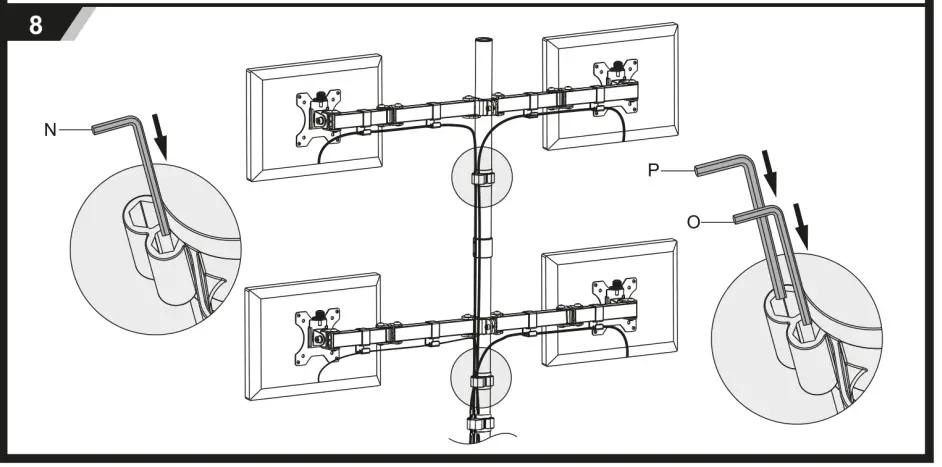 8

N

P

O