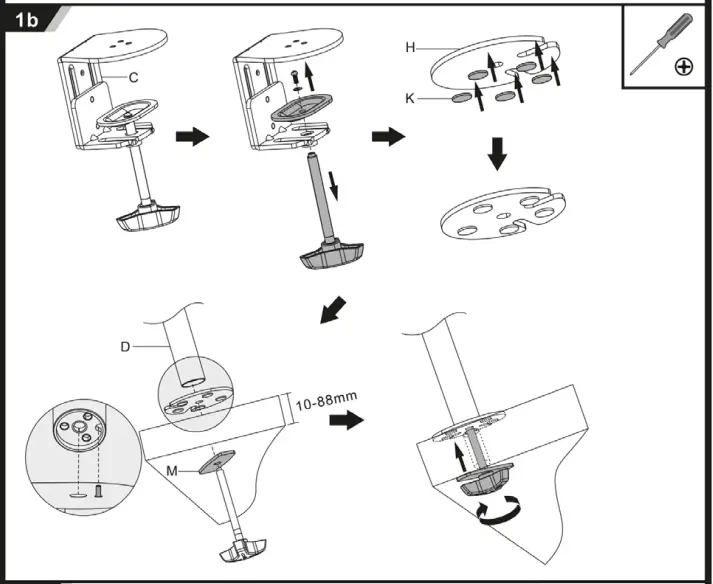 1b

C

H

K

D

10-88mm

M