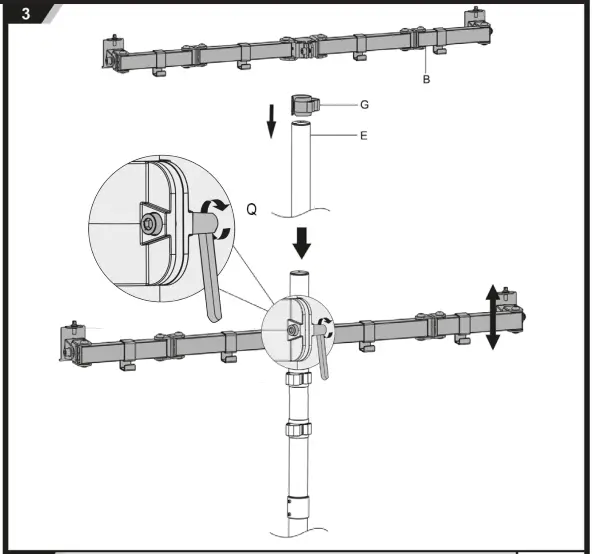 3

B

G

E

Q