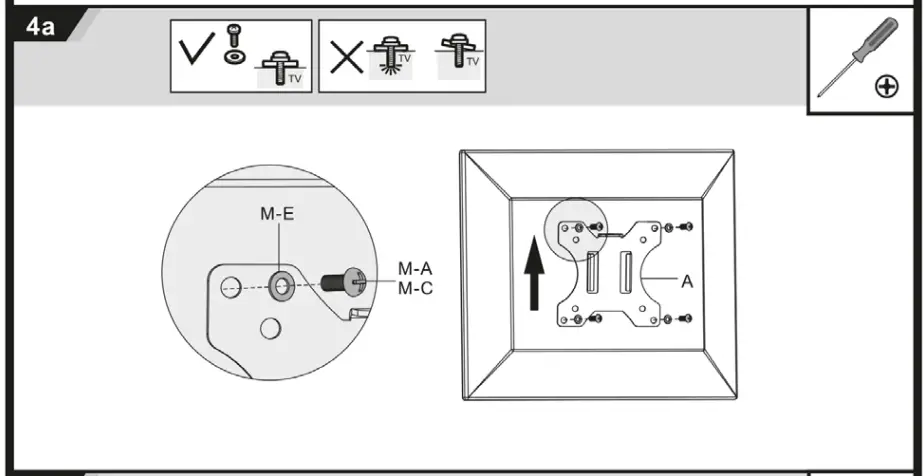 4a

TV

TV

TV

M-E

M-A
M-C

A