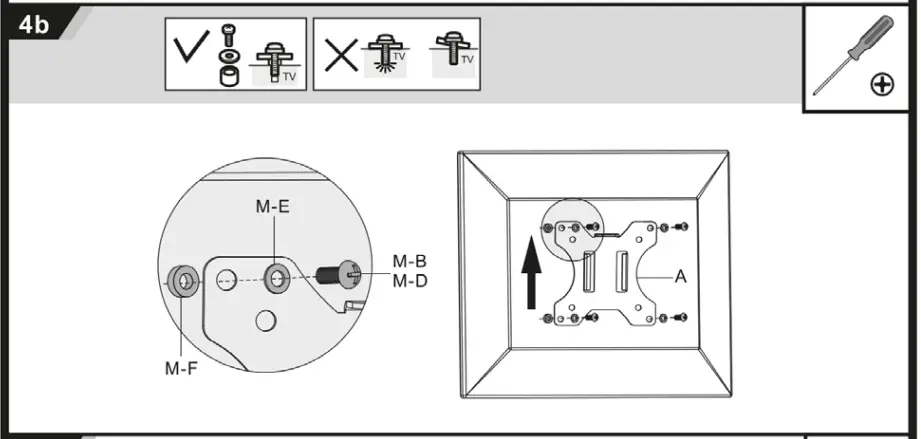 4b

TV

TV

TV

M-E

M-B
M-D

M-F

A