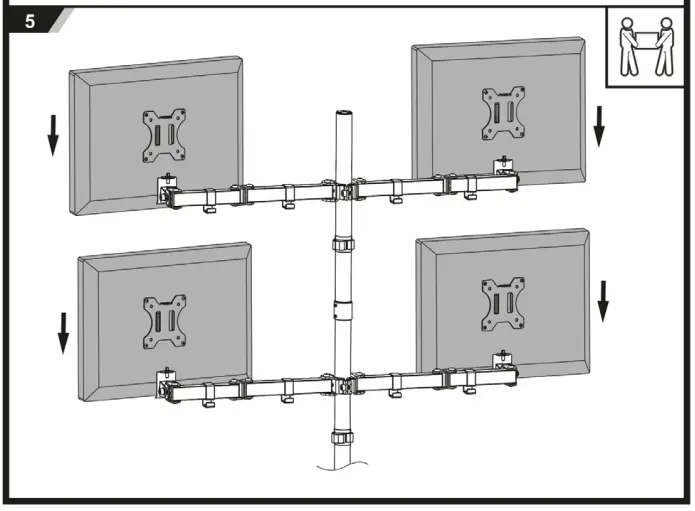 5