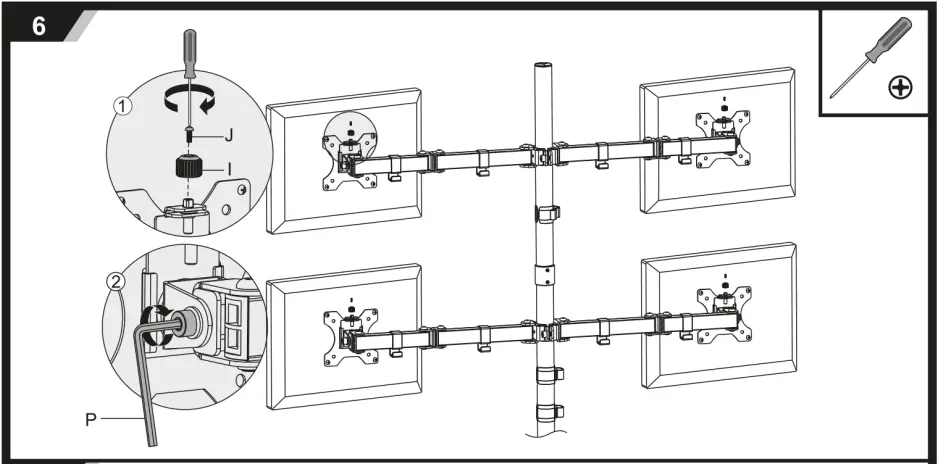 6

1

J

I

2

P