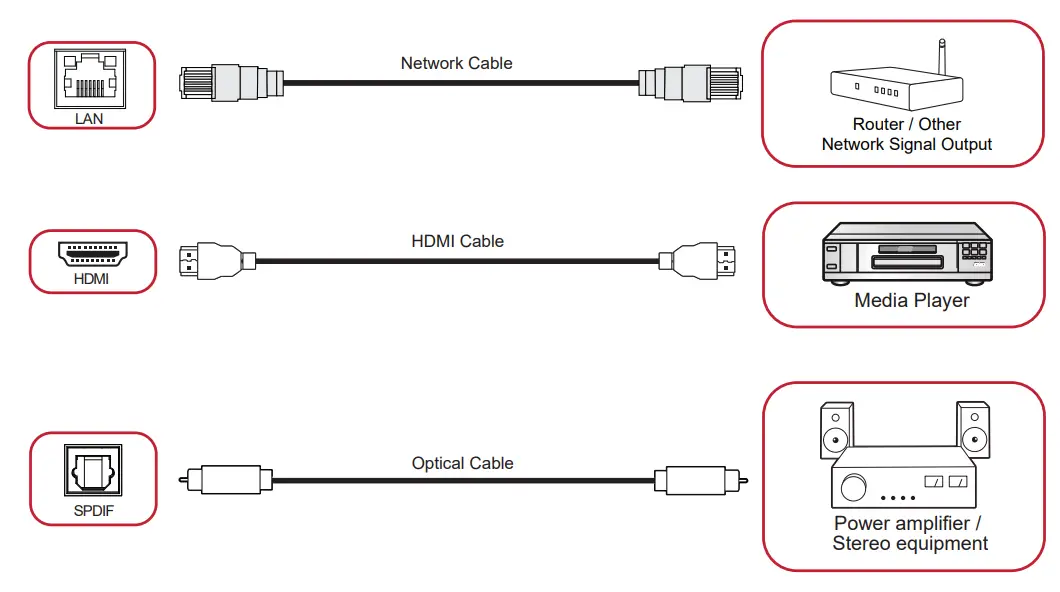 LAN

Network Cable

Router / Other Network Signal Output

HDMI

HDMI Cable

Media Player

SPDIF

Optical Cable

Power amplifier / Stereo equipment