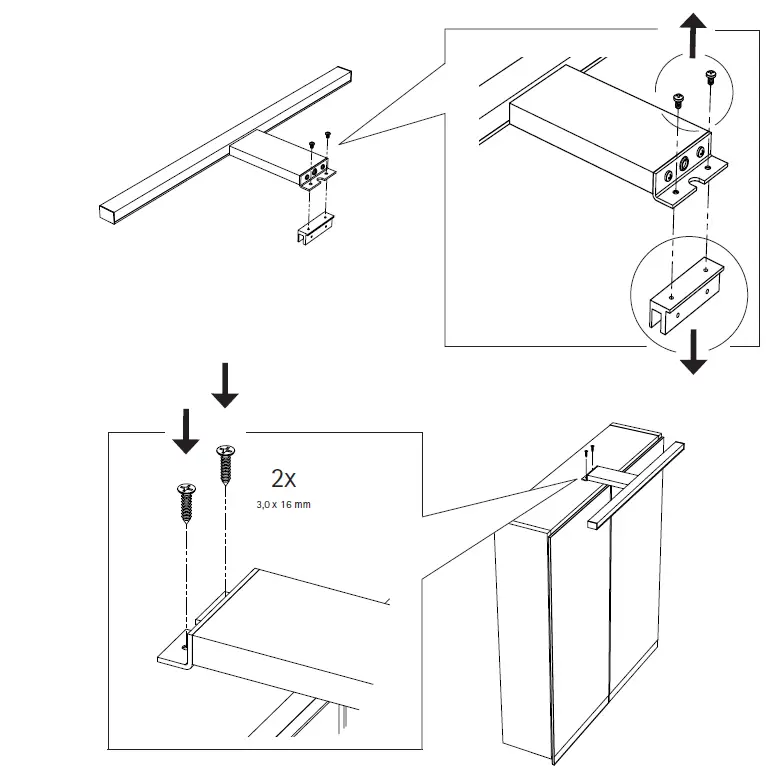 2x
3,0 x 16 mm