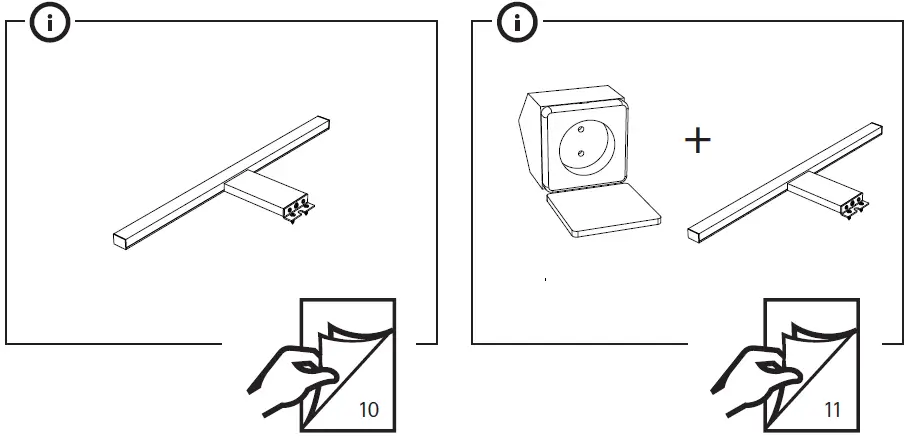 i

10

i

+

11