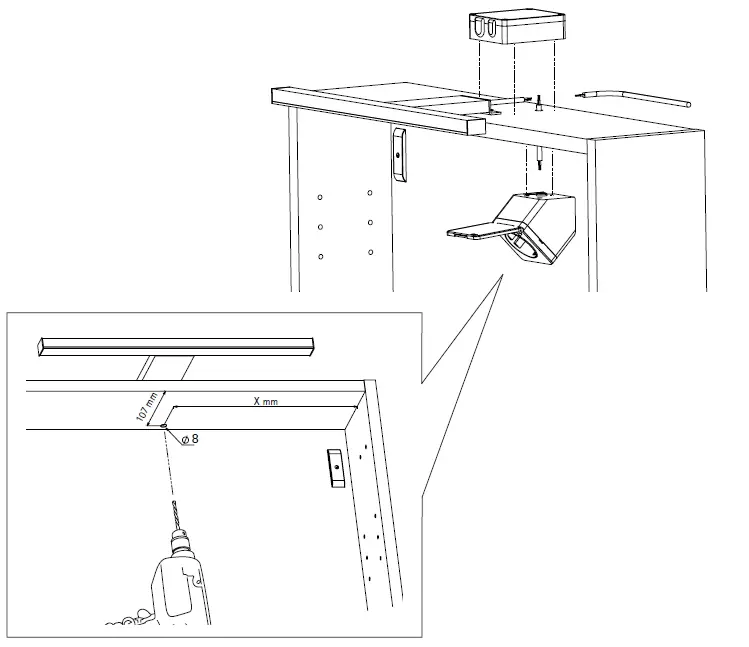 107 mm
X mm
ø 8