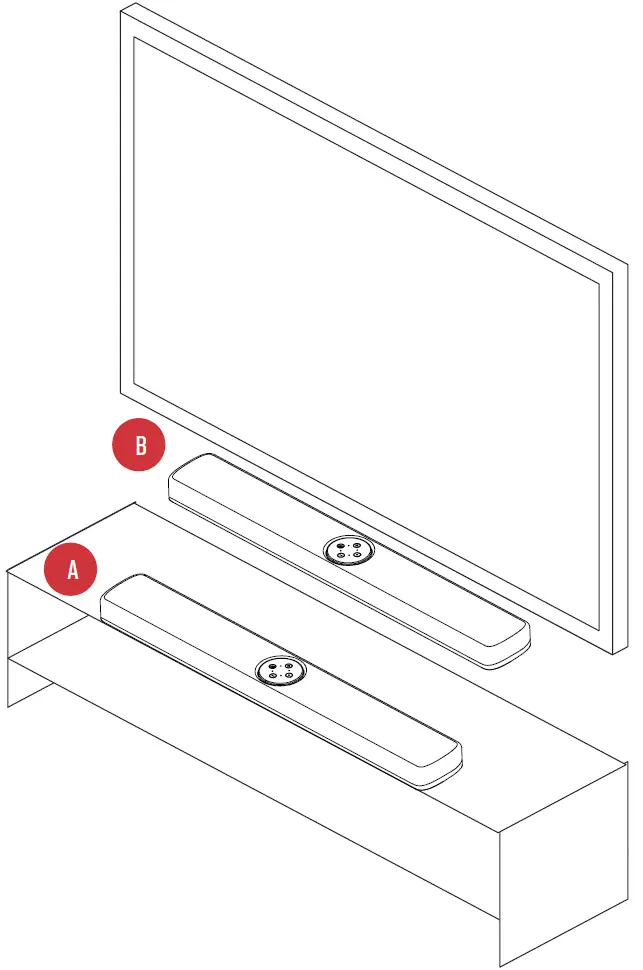 B

A