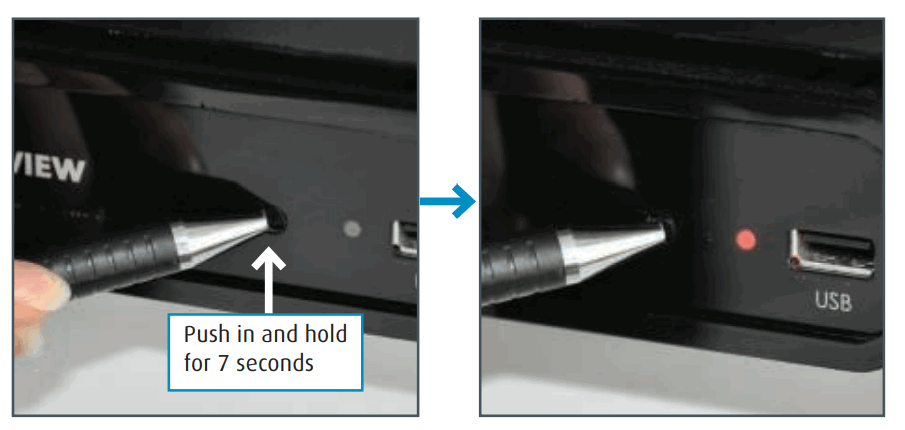 VIEW

Push in and hold for 7 seconds

USB