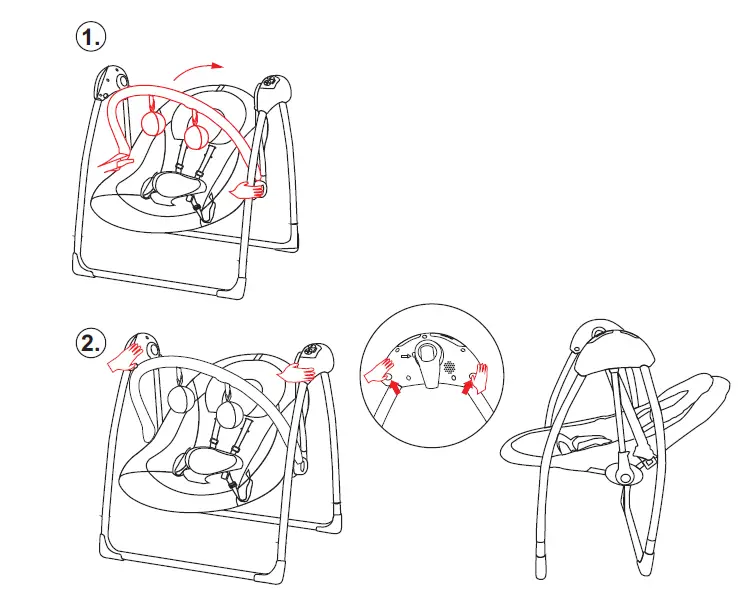 1.

2.