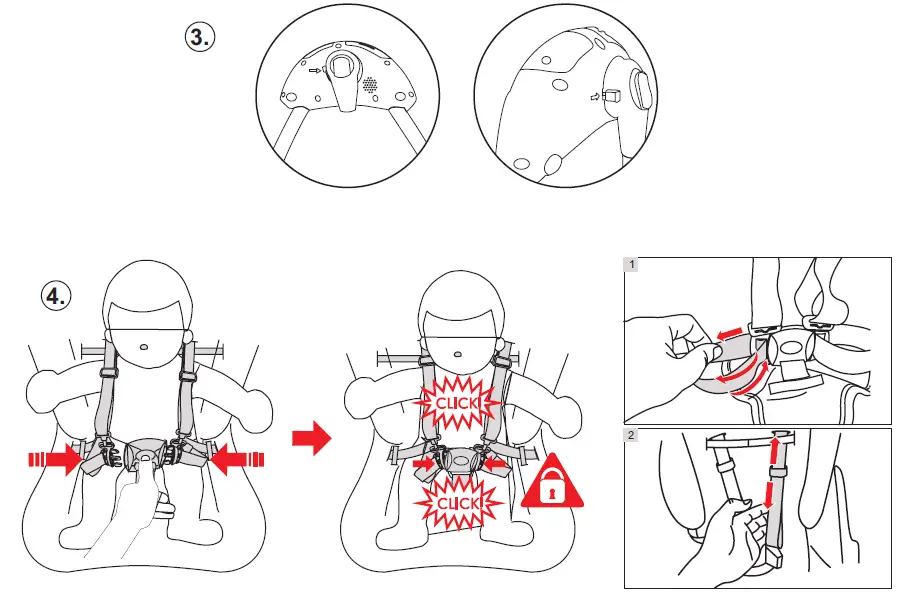 3.

4.

CLICK!

CLICK!

1

2