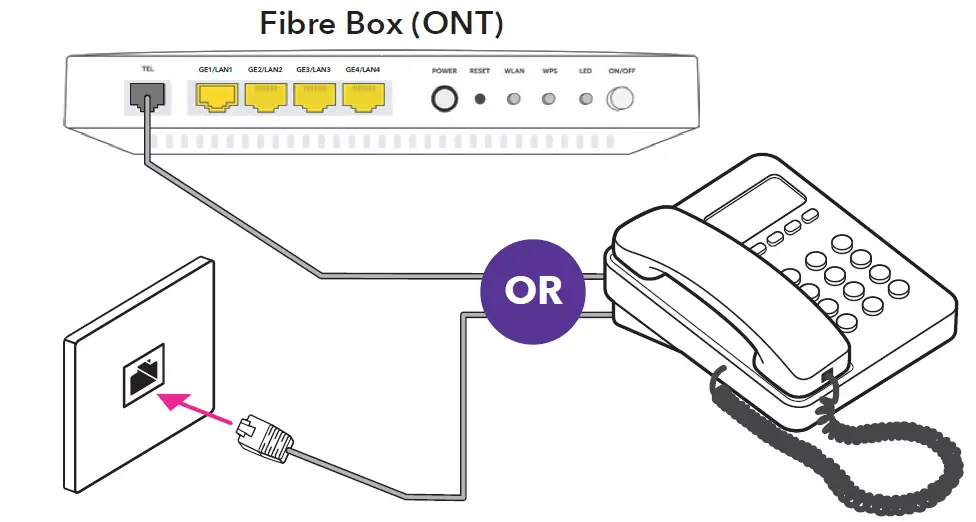 Fibre Box (ONT)

TEL GE1/LAN1 GE2/LAN2 GE3/LAN3 GE4/LAN4 POWER RESET WLAN WPS LED ON/OFF

OR