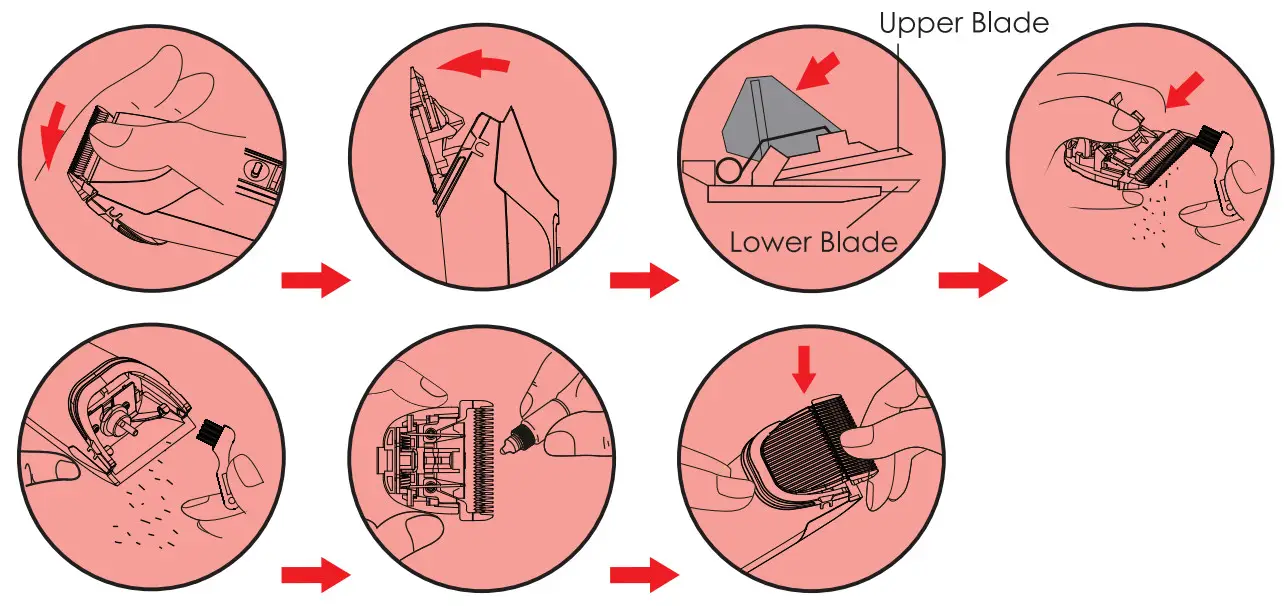 Upper Blade

Lower Blade