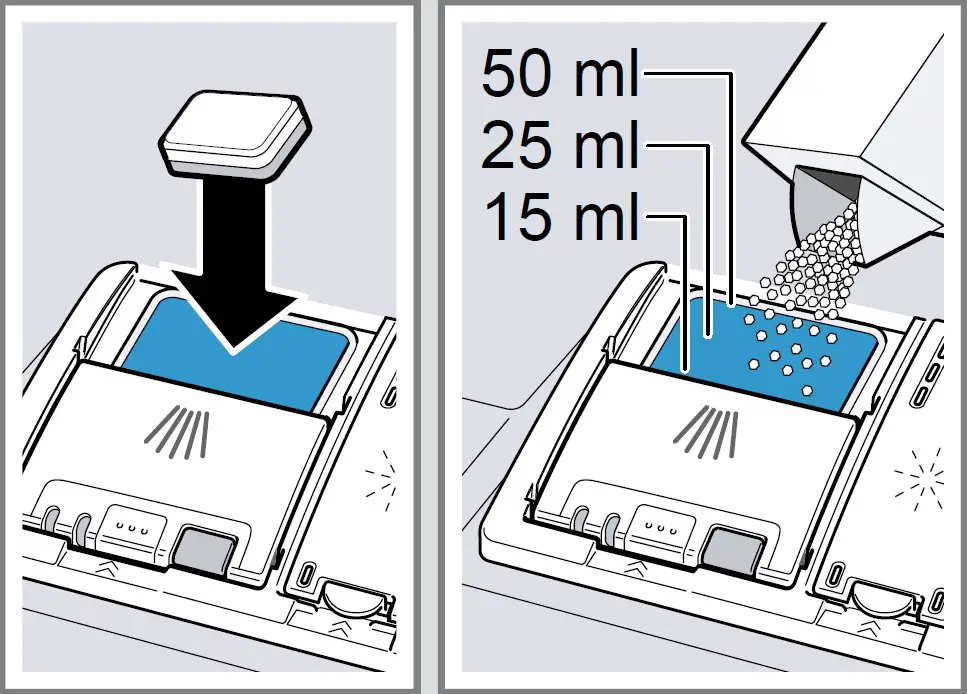 50 ml
25 ml
15 ml