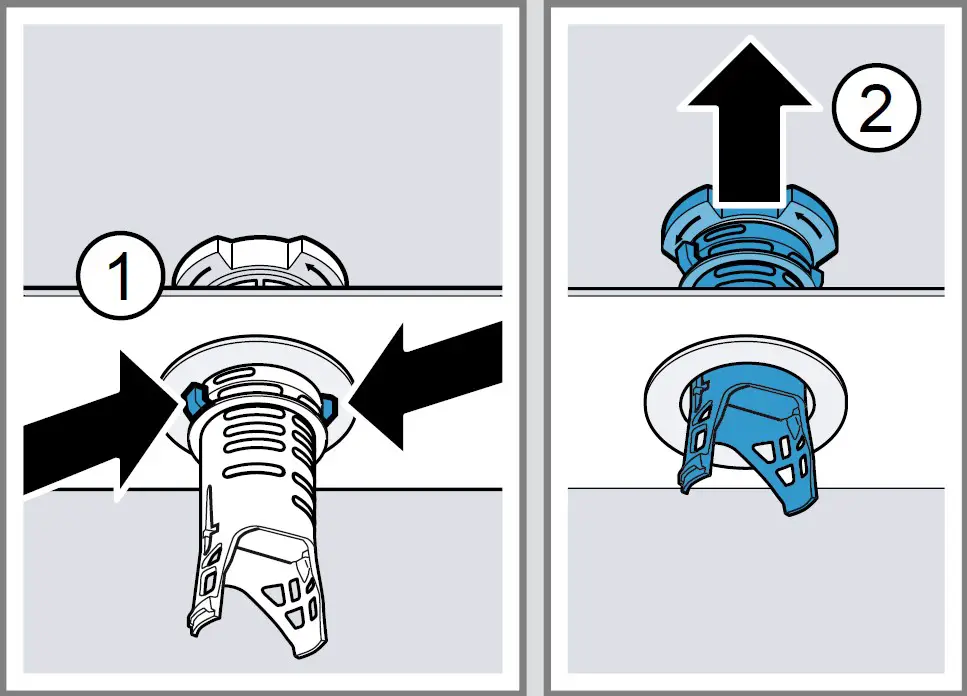 1

2