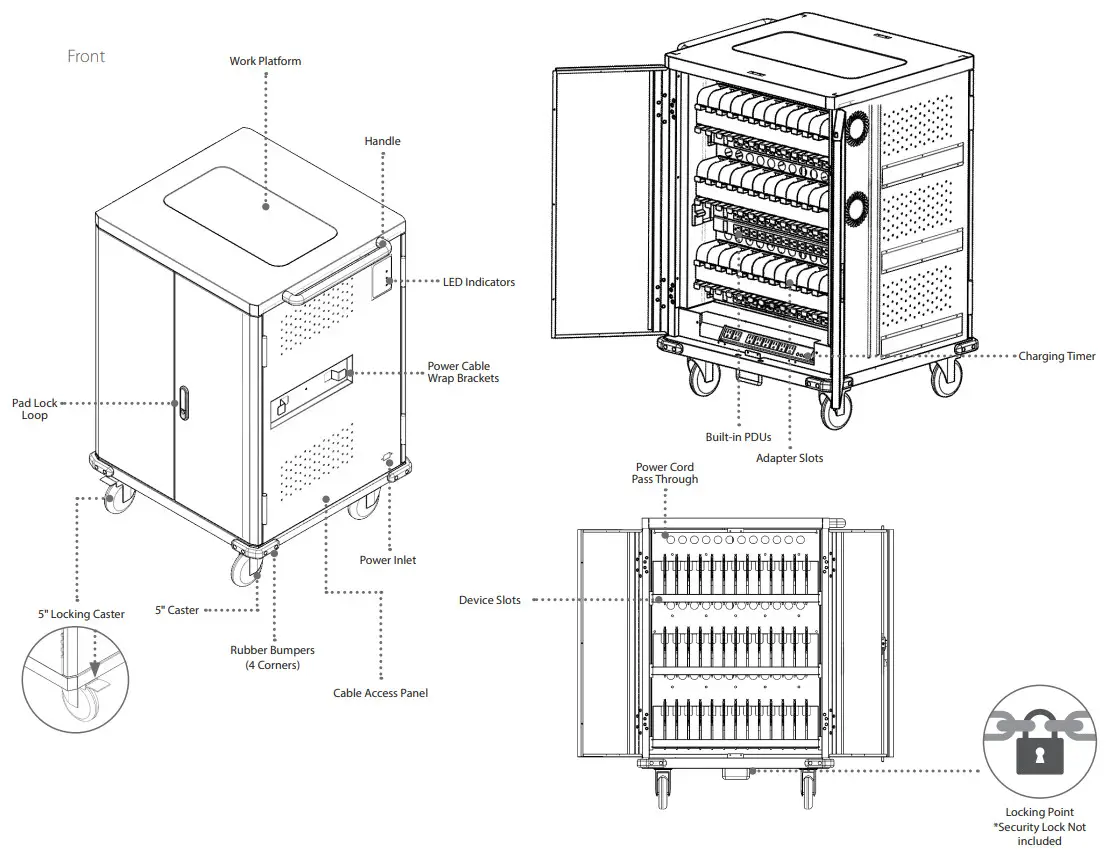 Front

Work Platform

Handle

LED Indicators

Power Cable Wrap Brackets

Pad Lock Loop

Power Inlet

5" Locking Caster

5" Caster

Rubber Bumpers (4 Corners)

Cable Access Panel

Charging Timer

Built-in PDUs

Adapter Slots

Power Cord Pass Through

Device Slots

Locking Point *Security Lock Not included