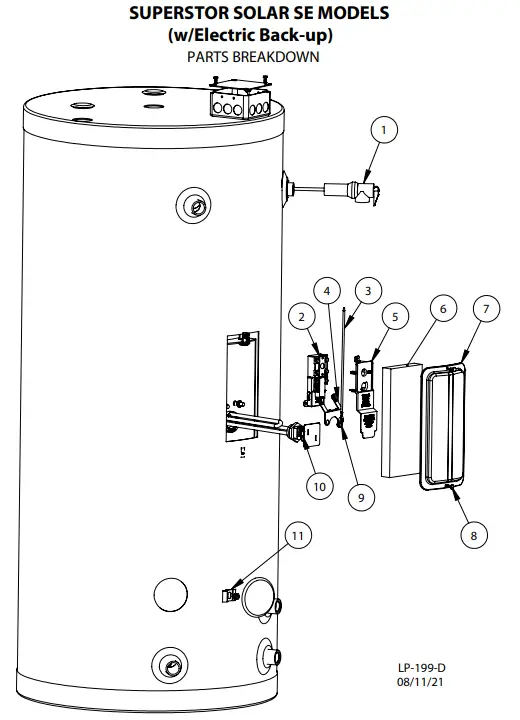 SUPERSTOR SOLAR SE MODELS
(w/Electric Back-up)
PARTS BREAKDOWN

1

4
3
2
5
6
7

10
9
8

11

LP-199-D
08/11/21