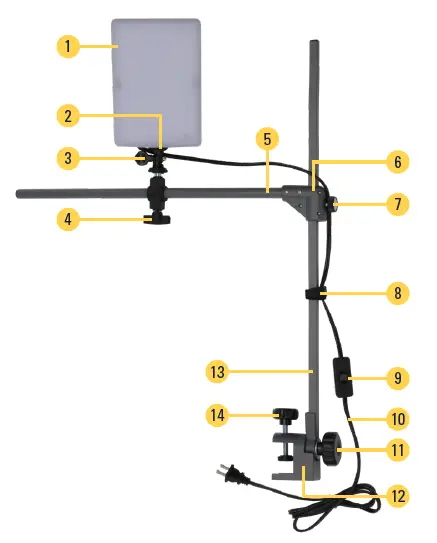 1
2
3
4
5
6
7
8
9
10
11
12
13
14