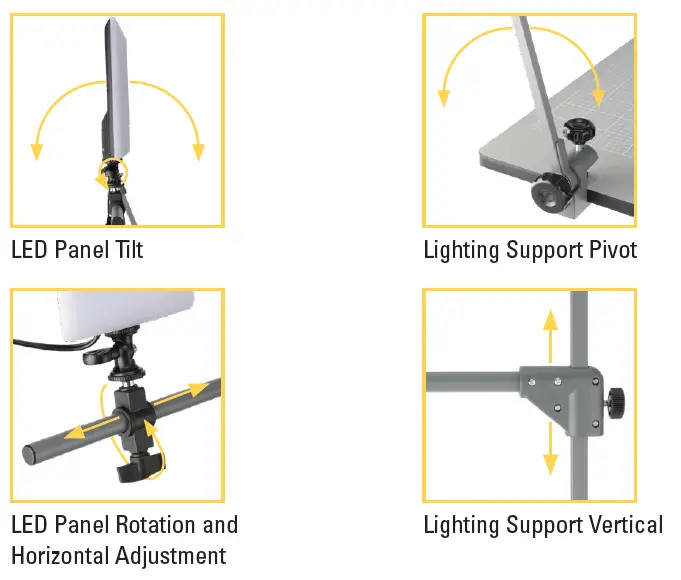 LED Panel Tilt

Lighting Support Pivot

LED Panel Rotation and Horizontal Adjustment

Lighting Support Vertical