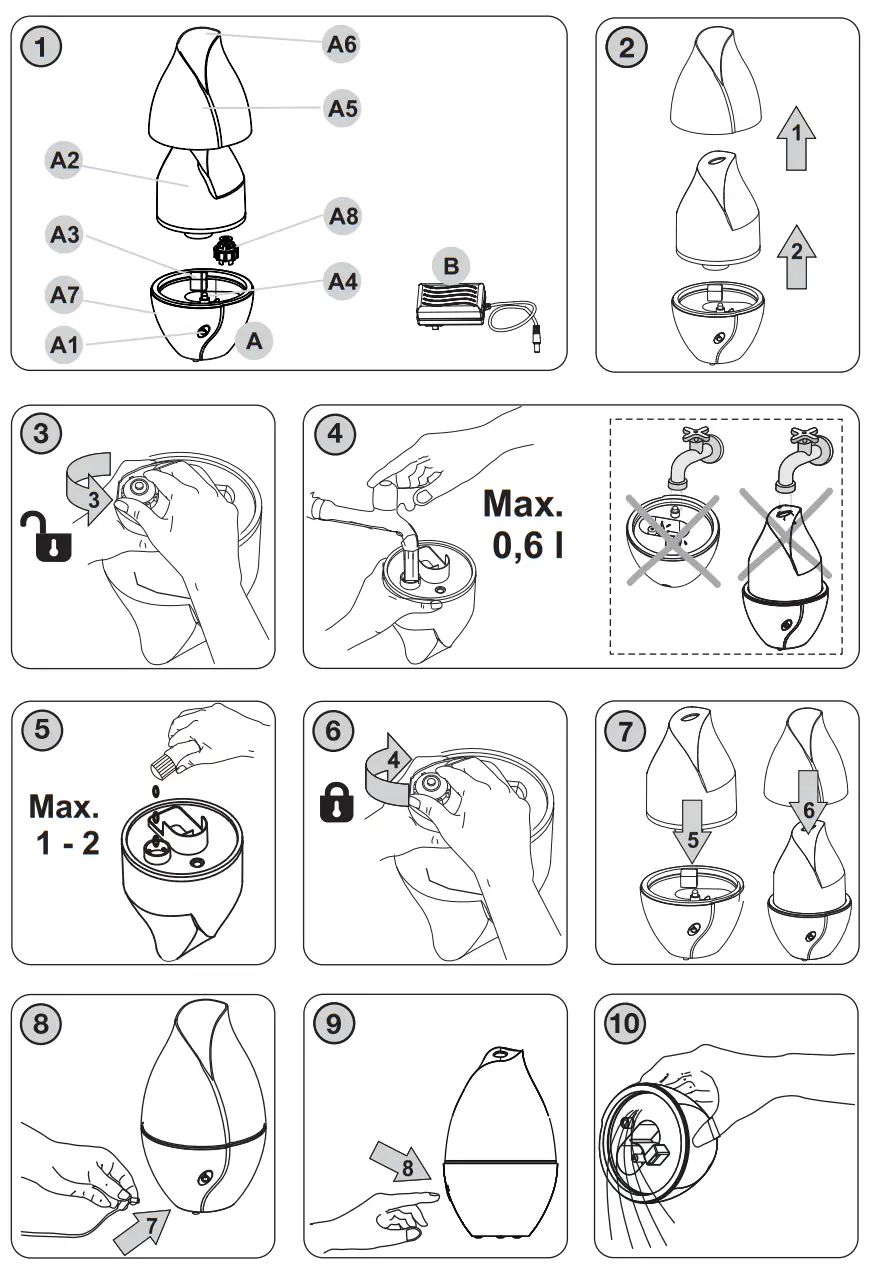 1
A6
A5
A2
A8
A3
A4
A7
A1
A
B

2
1
2

3
3

4
Max.
0,6 l

5
Max.
1 - 2

6
4

7
5
6

8
7

9
8

10