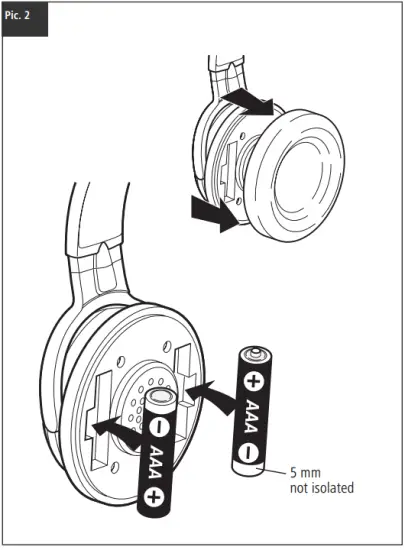 Pic. 2

−
AAA
+

+
AAA
−

5 mm
not isolated