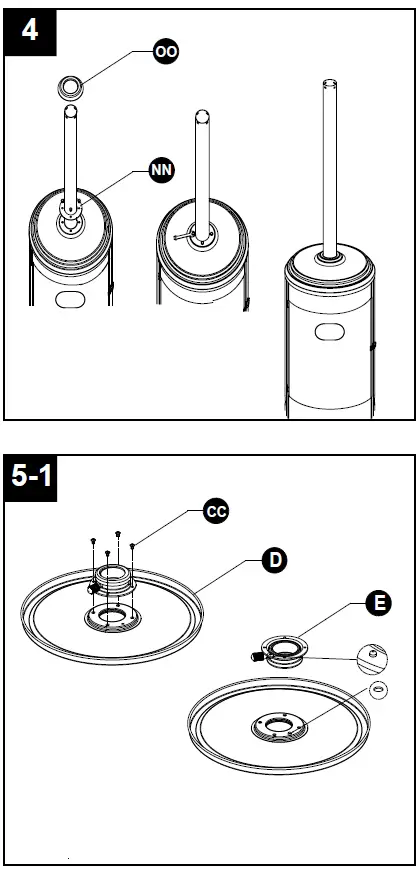 4

OO

NN

5-1

CC

D

E