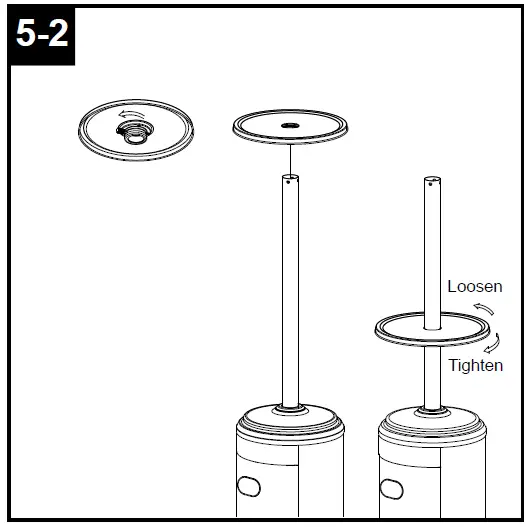 5-2

Loosen

Tighten