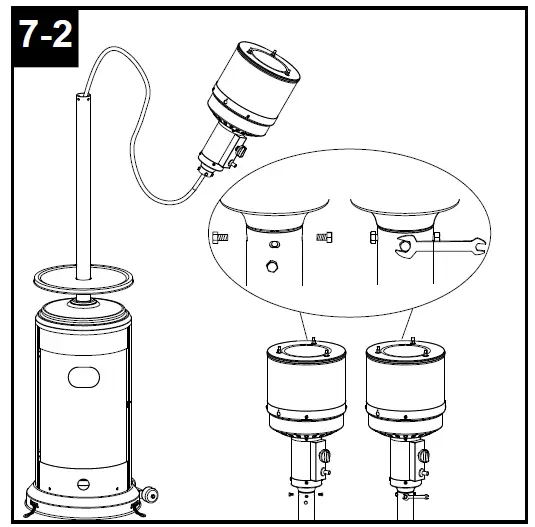 7-2