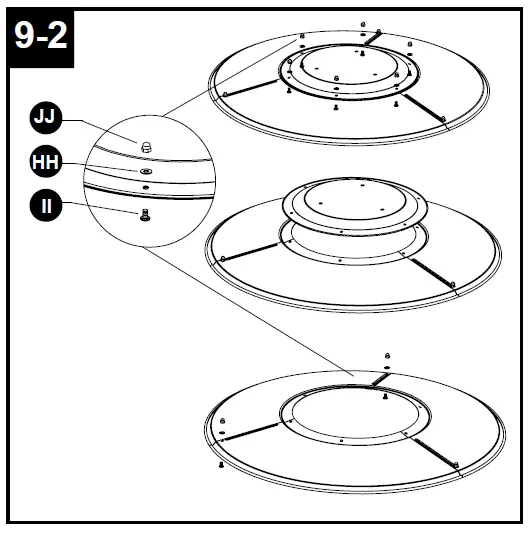 9-2

JJ

HH

II