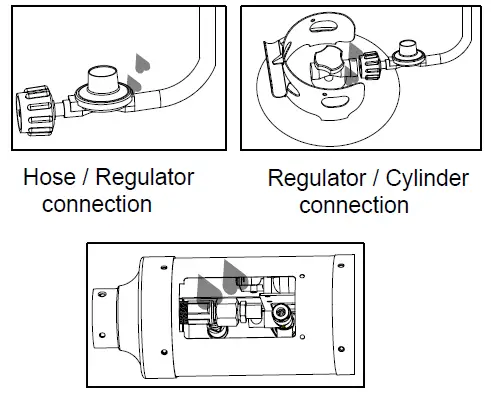 Hose / Regulator connection

Regulator / Cylinder connection