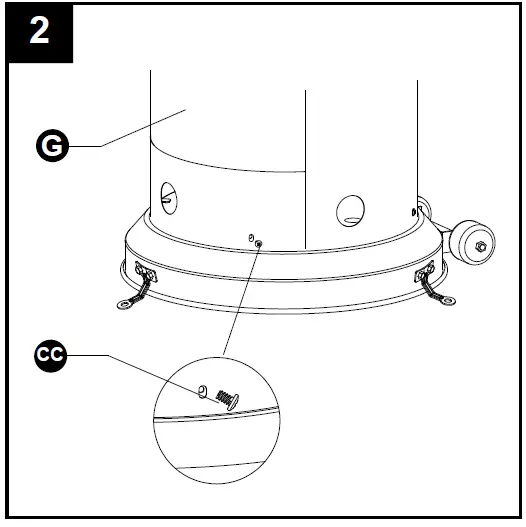 2

G

CC