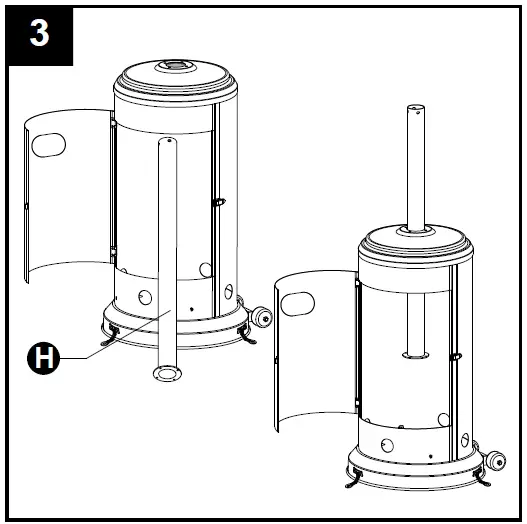 3

H