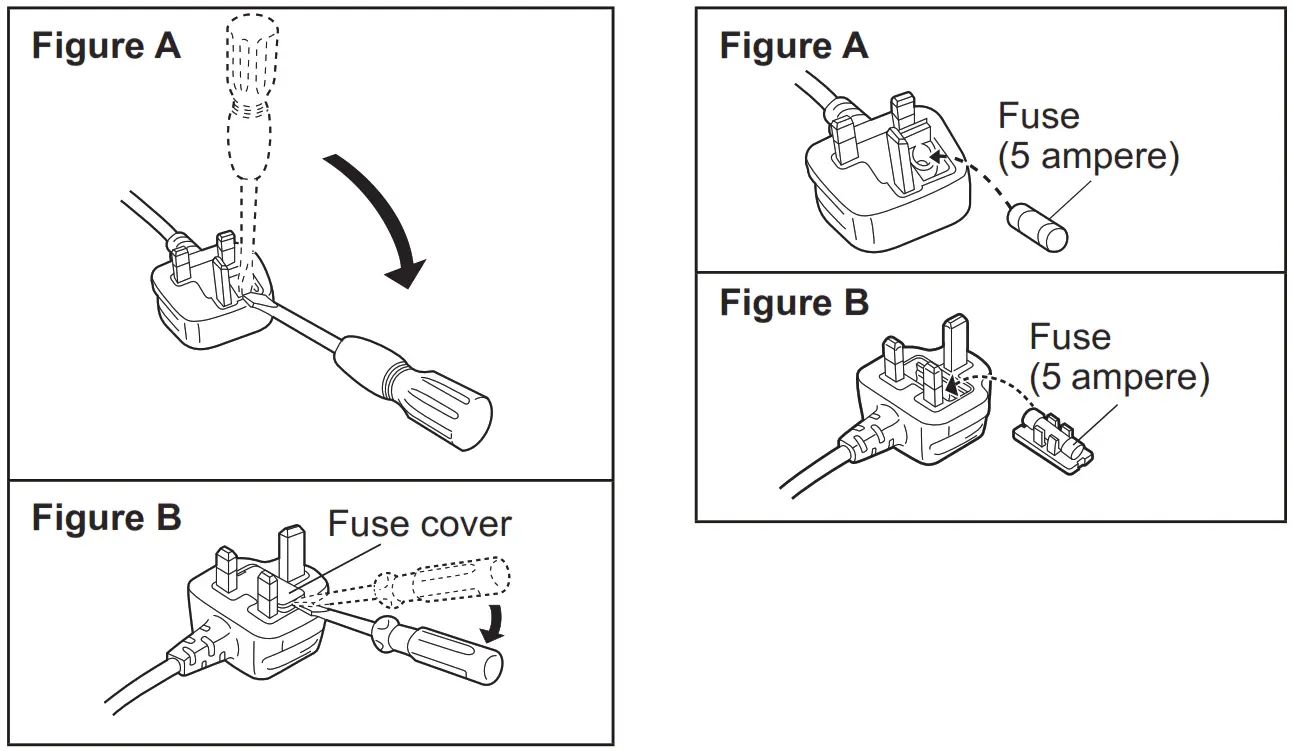 Figure A

Figure B

Fuse cover

Figure A

Fuse
(5 ampere)

Figure B

Fuse
(5 ampere)