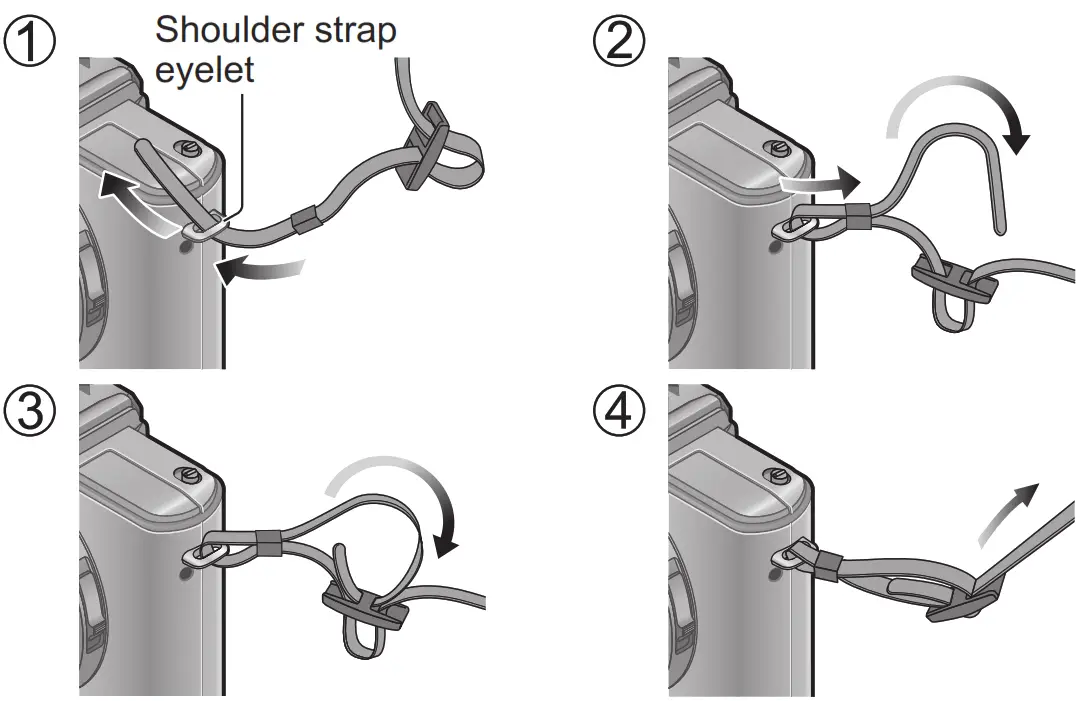 ①
Shoulder strap eyelet

②

③

④