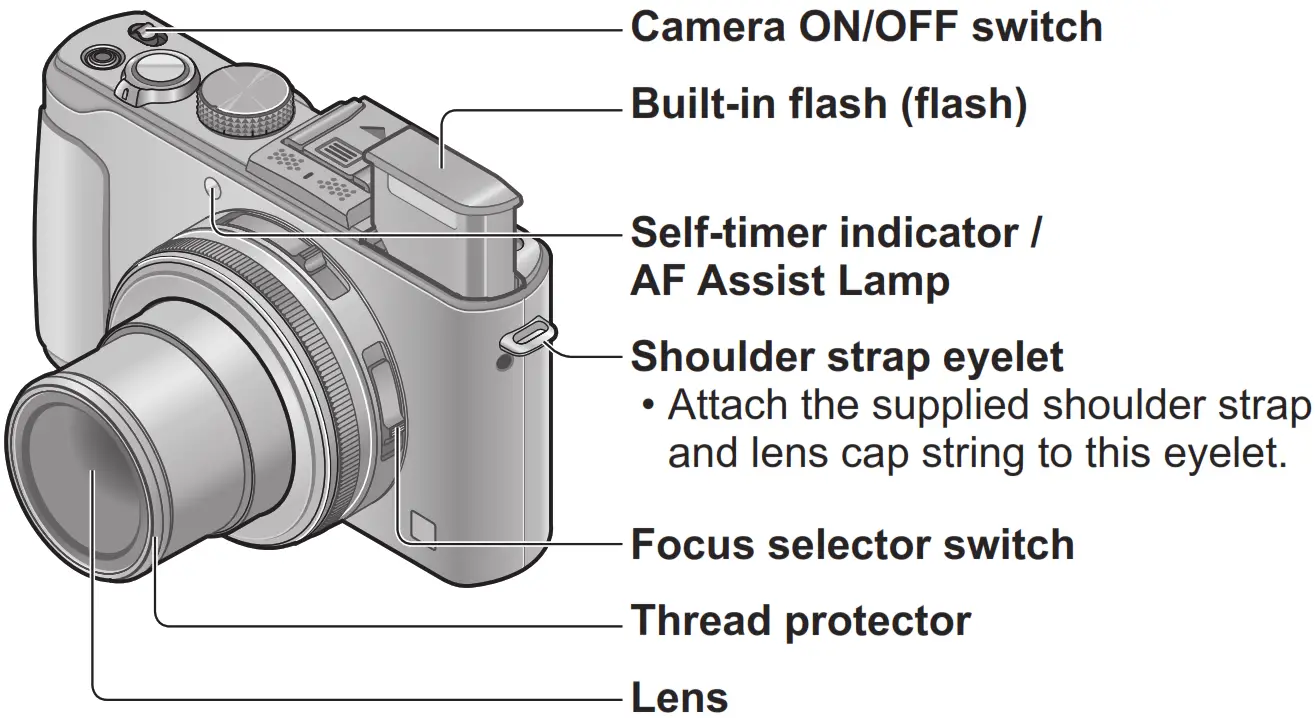 Camera ON/OFF switch

Built-in flash (flash)

Self-timer indicator / AF Assist Lamp

Shoulder strap eyelet
• Attach the supplied shoulder strap and lens cap string to this eyelet.

Focus selector switch

Thread protector

Lens