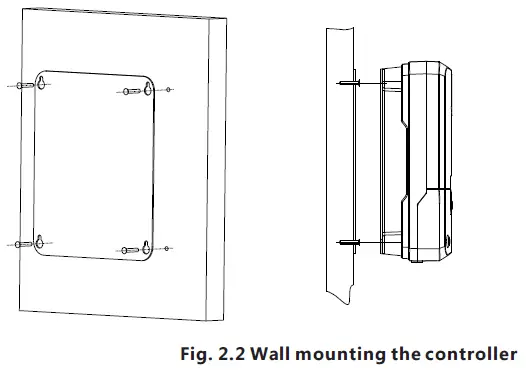 Fig. 2.2 Wall mounting the controller