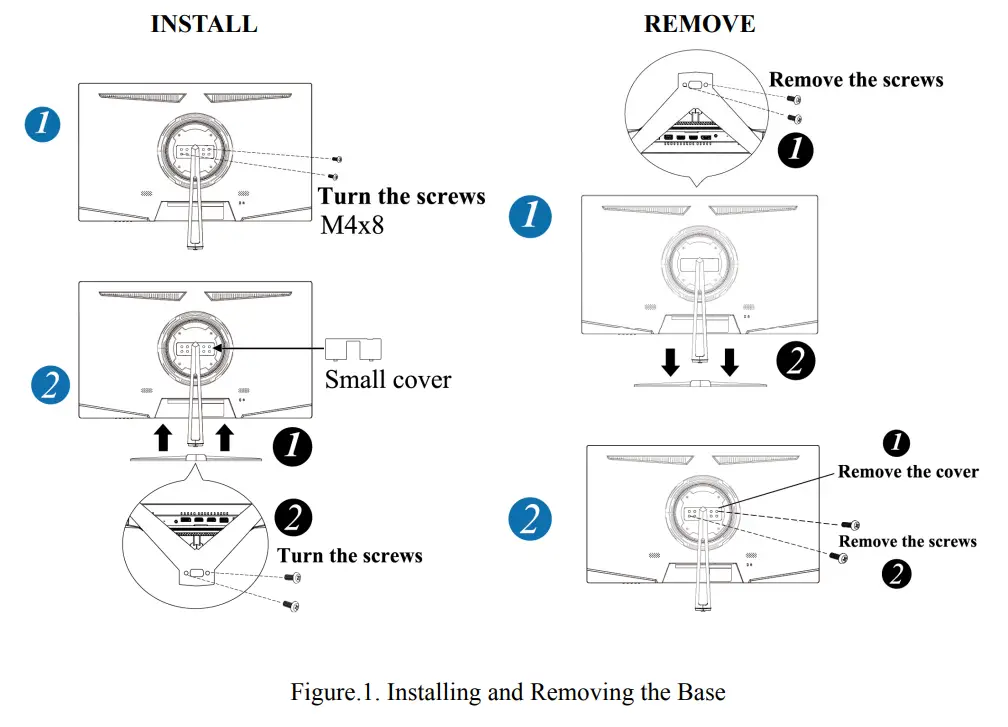 INSTALL

1

Turn the screws
M4x8

2

Small cover

1

2

Turn the screws

REMOVE

Remove the screws

1

1

2

2

1

Remove the cover

Remove the screws

2

Figure.1. Installing and Removing the Base