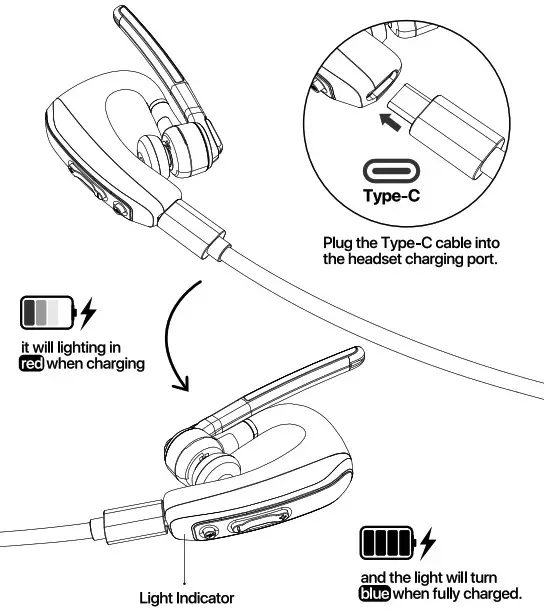 Type-C

Plug the Type-C cable into the headset charging port.

it will lighting in red when charging

Light Indicator

and the light will turn blue when fully charged.