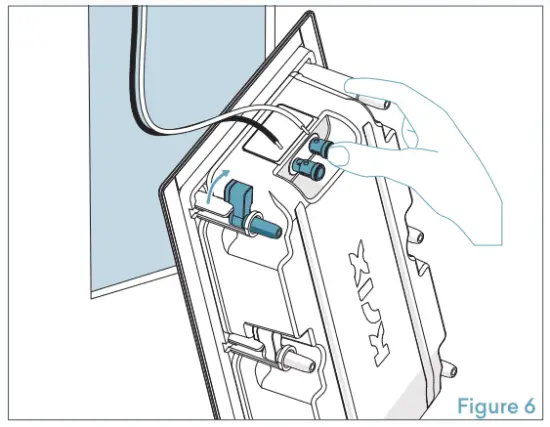 KRIX

Figure 6