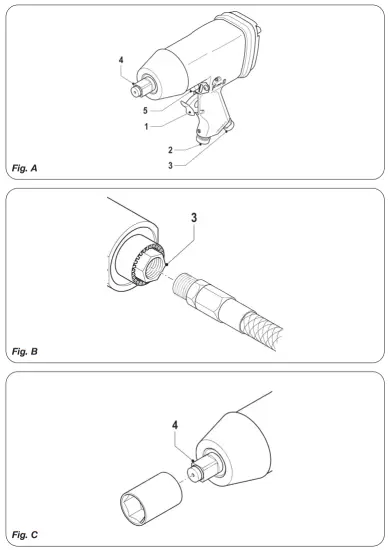 4
5
1
2
3
Fig. A

3
Fig. B

4
Fig. C