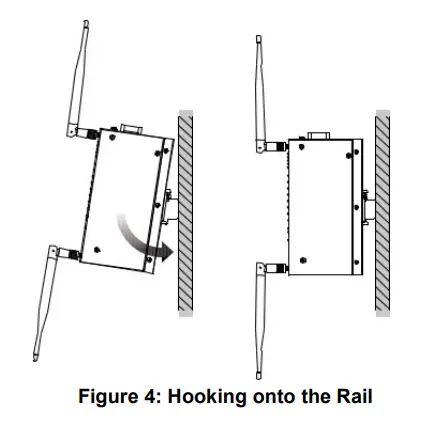 Figure 4: Hooking onto the Rail