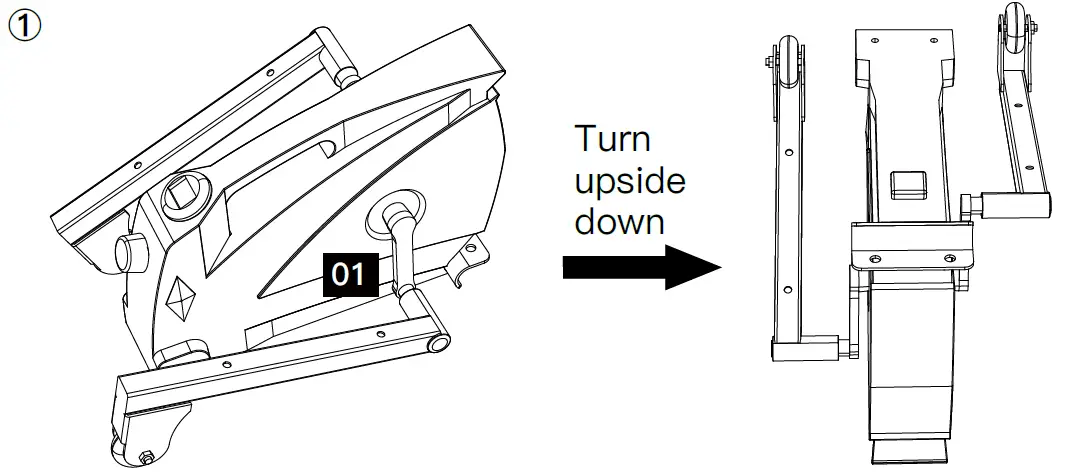 ①

01

Turn upside down