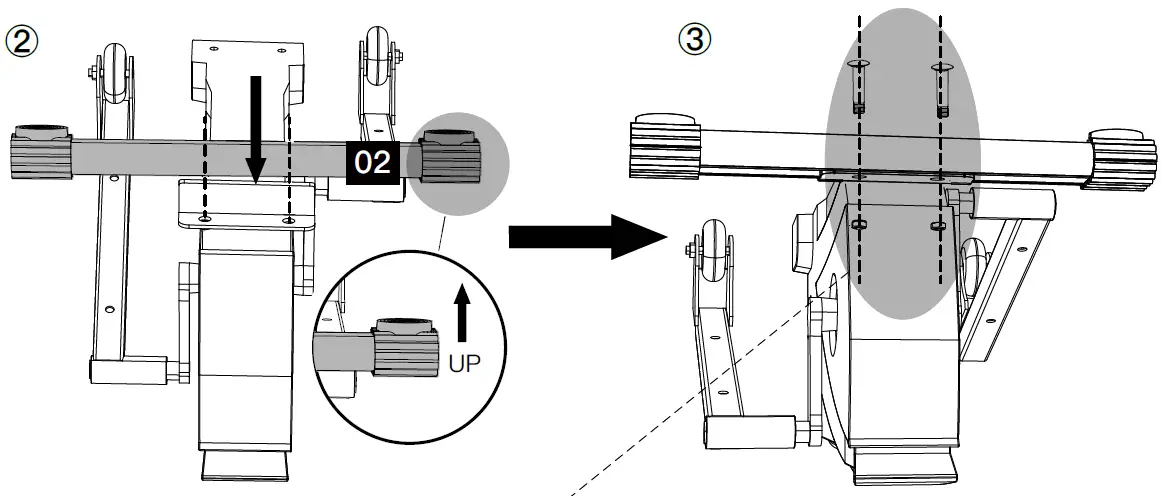 ②

02

UP

③