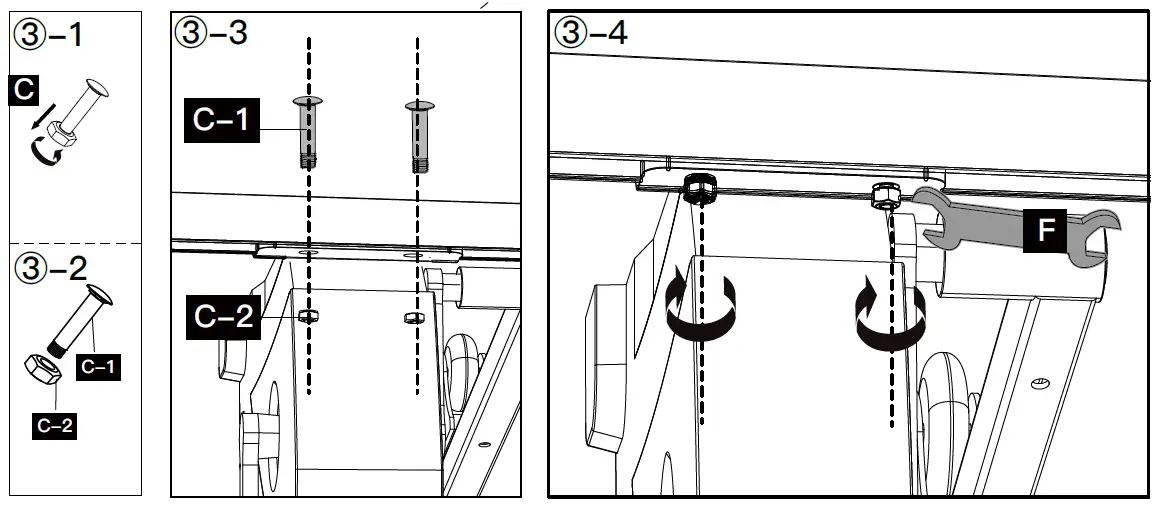 ③–1

C

③–2

C–1

C–2

③–3

C–1

C–2

③–4

F