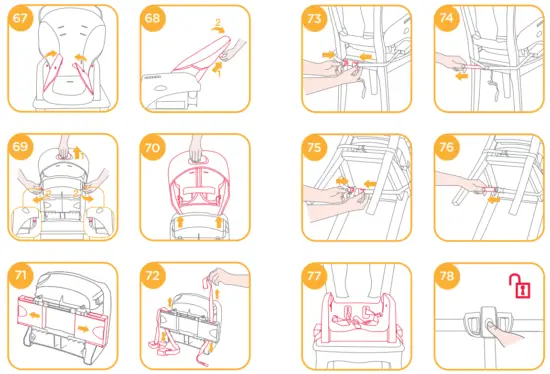 67

68
2
1

73

74

69
1
2
2

70

75

76

71

72

77

78