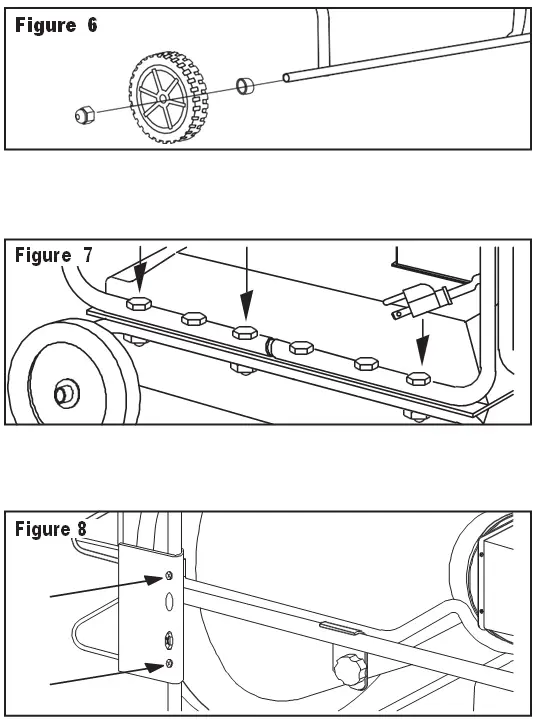 Figure 6

Figure 7

Figure 8